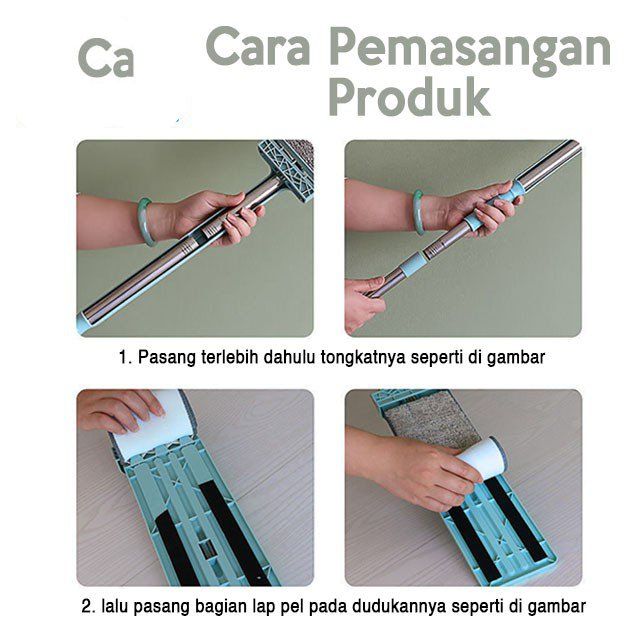 Ca

Cara Pemasangan Produk

1. Pasang terlebih dahulu tongkatnya seperti di gambar

2. lalu pasang bagian lap pel pada dudukannya seperti di gambar