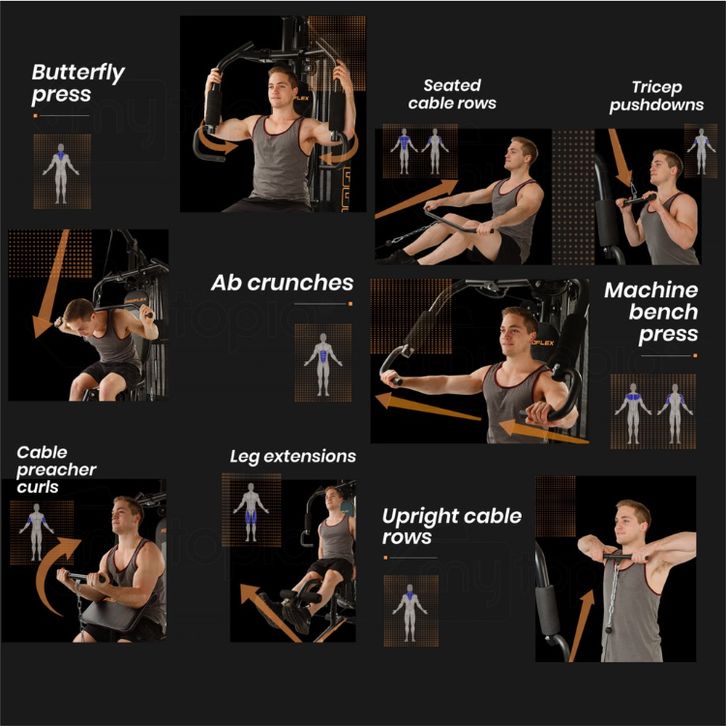 Butterfly press

Seated cable rows

Tricep pushdowns

Ab crunches

Machine bench press

Cable preacher curls

Leg extensions

Upright cable rows