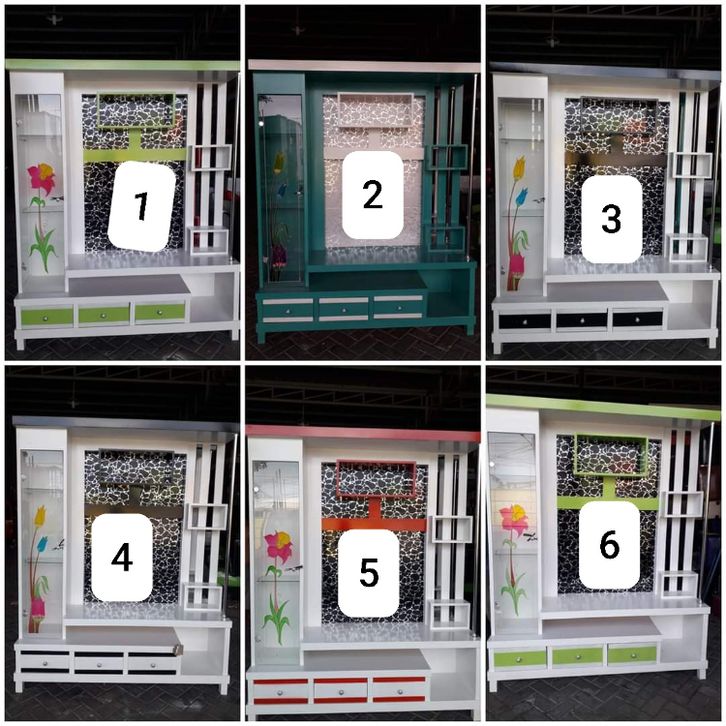 1

2

3

4

5

6