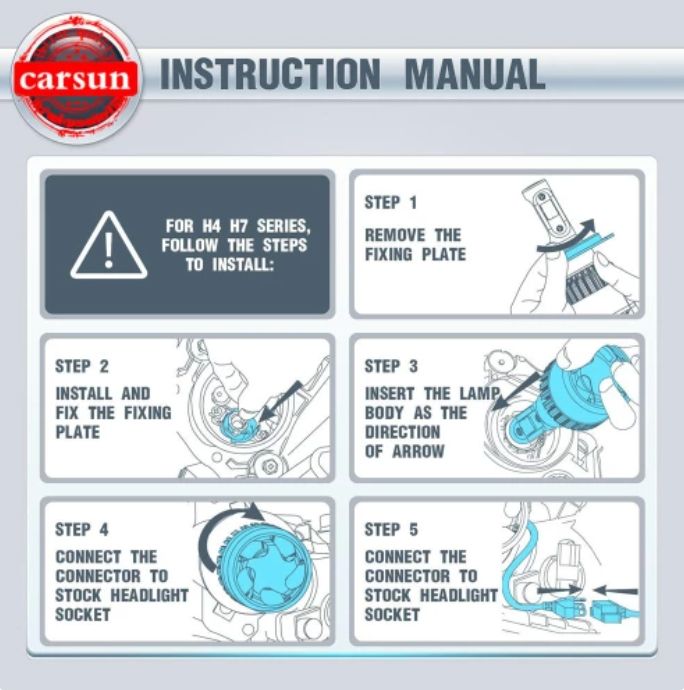 carsun

INSTRUCTION MANUAL

FOR H4 H7 SERIES, FOLLOW THE STEPS TO INSTALL:

STEP 1

REMOVE THE FIXING PLATE

STEP 2

INSTALL AND FIX THE FIXING PLATE

STEP 3

INSERT THE LAMP BODY AS THE DIRECTION OF ARROW

STEP 4

CONNECT THE CONNECTOR TO STOCK HEADLIGHT SOCKET

STEP 5

CONNECT THE CONNECTOR TO STOCK HEADLIGHT SOCKET