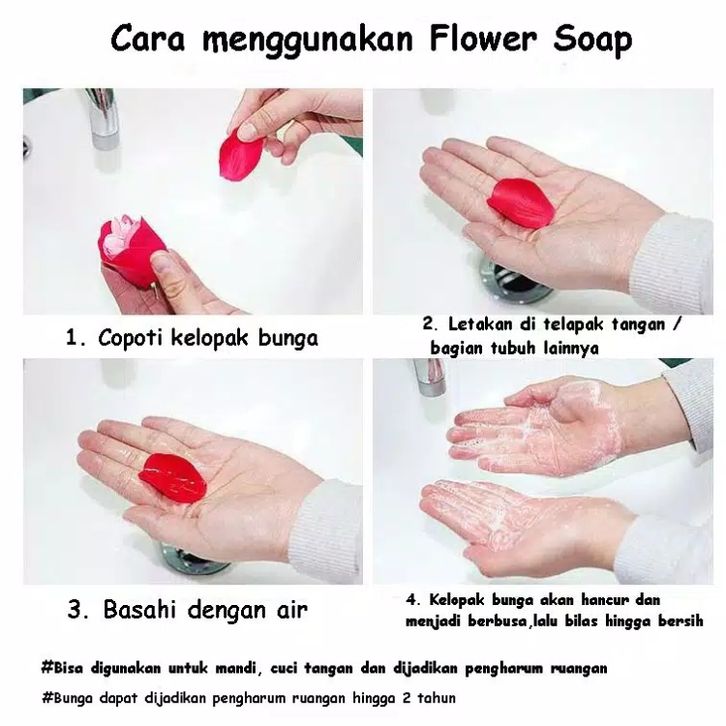 Cara menggunakan Flower Soap

1. Copoti kelopak bunga

2. Letakan di telapak tangan / bagian tubuh lainnya

3. Basahi dengan air

4. Kelopak bunga akan hancur dan menjadi berbusa,lalu bilas hingga bersih

#Bisa digunakan untuk mandi, cuci tangan dan dijadikan pengharum ruangan

#Bunga dapat dijadikan pengharum ruangan hingga 2 tahun