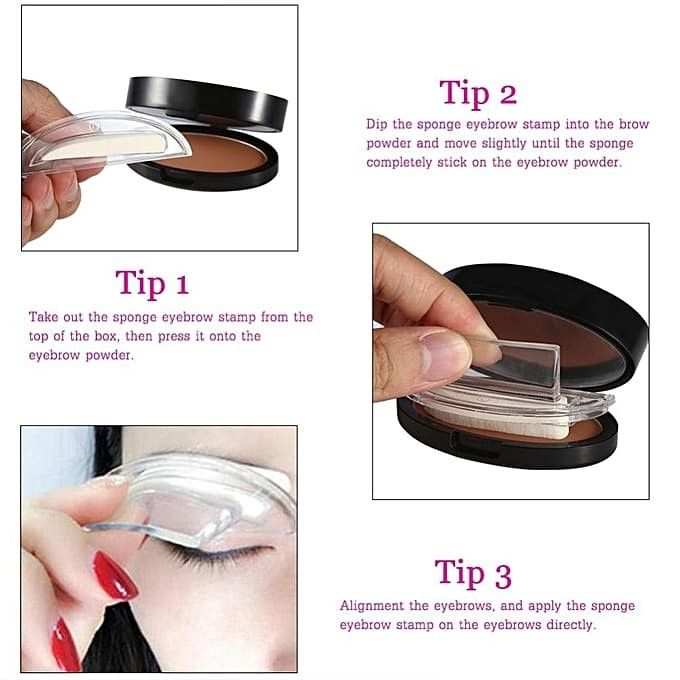 Tip 2

Dip the sponge eyebrow stamp into the brow powder and move slightly until the sponge completely stick on the eyebrow powder.

Tip 1

Take out the sponge eyebrow stamp from the top of the box, then press it onto the eyebrow powder.

Tip 3

Alignment the eyebrows, and apply the sponge eyebrow stamp on the eyebrows directly.