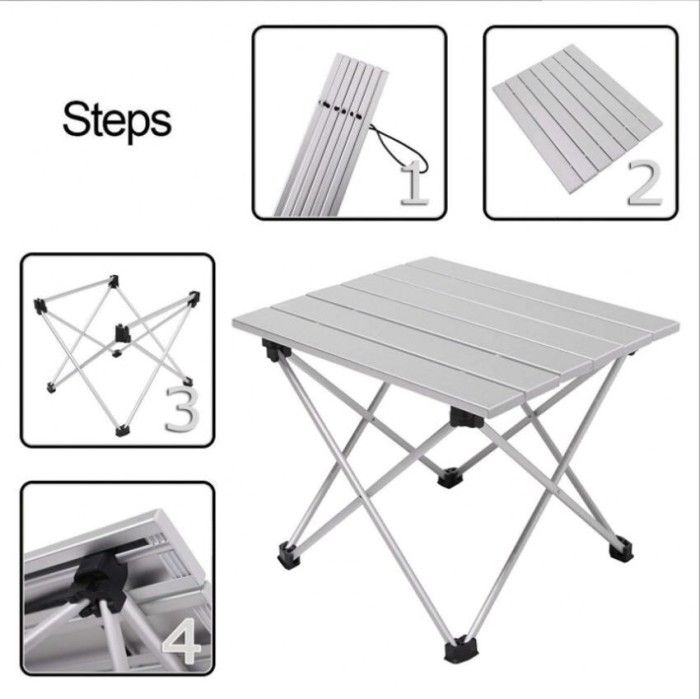 Steps

1

2

3

4