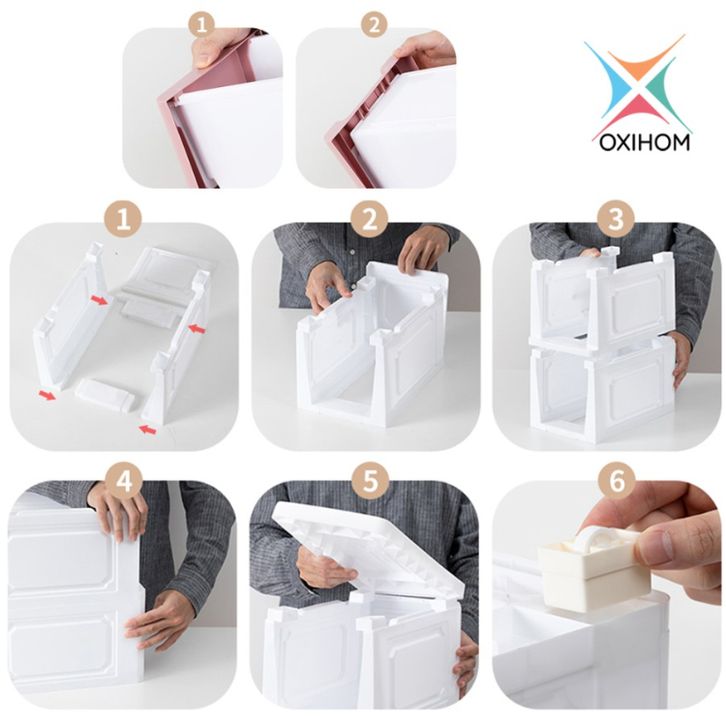 1 2

OXIHOM

1 2 3

4 5 6