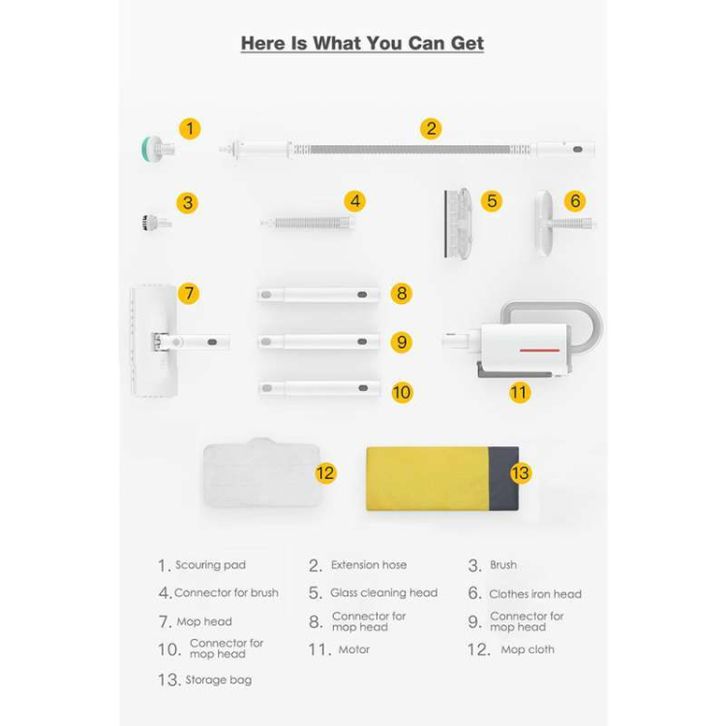 Here Is What You Can Get

1

2

3

4

5

6

7

8

9

10

11

12

13

1. Scouring pad
2. Extension hose
3. Brush
4. Connector for brush
5. Glass cleaning head
6. Clothes iron head
7. Mop head
8. Connector for mop head
9. Connector for mop head
10. Connector for mop head
11. Motor
12. Mop cloth
13. Storage bag