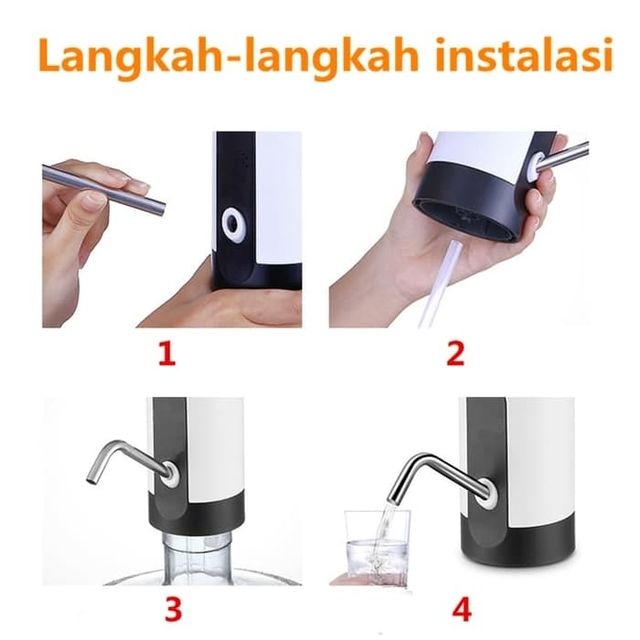 Langkah-langkah instalasi

1

2

3

4