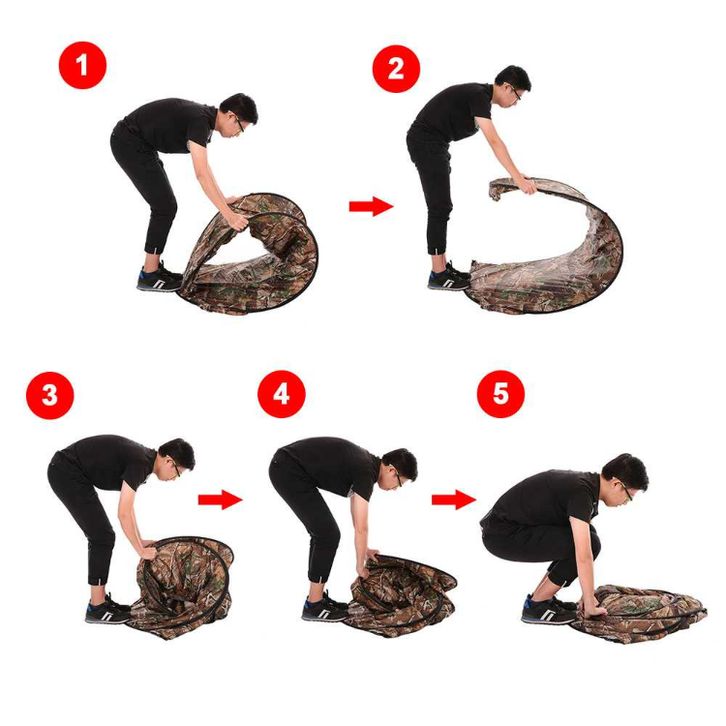 1
2
3
4
5