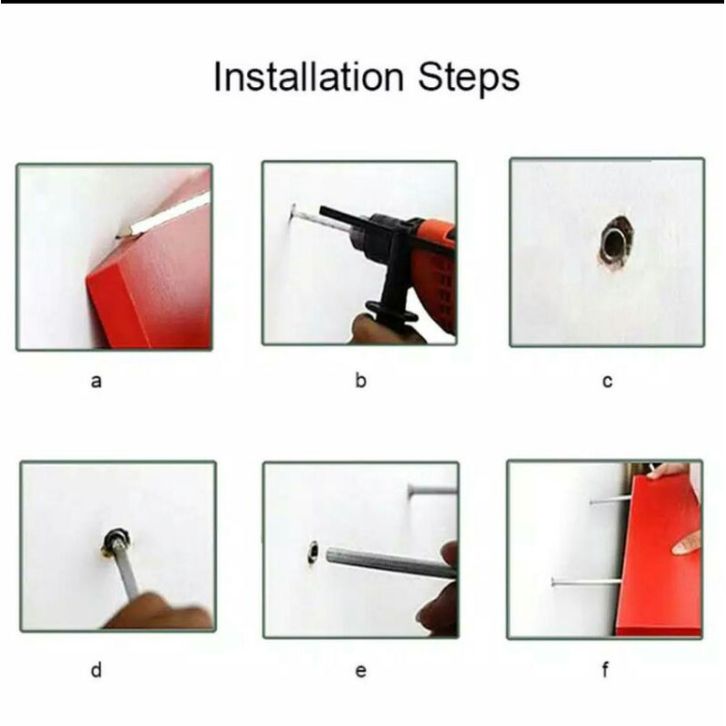 Installation Steps

a

b

c

d

e

f