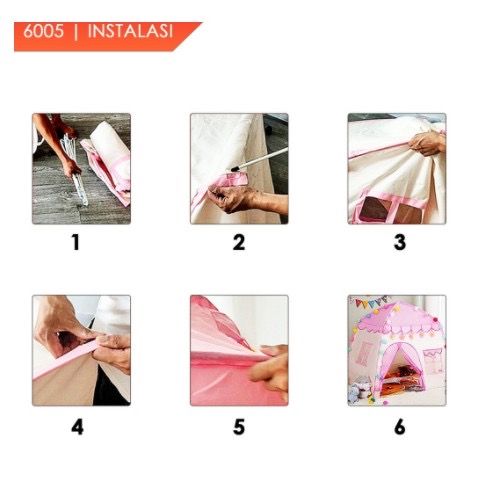 6005 | INSTALASI

1

2

3

4

5

6