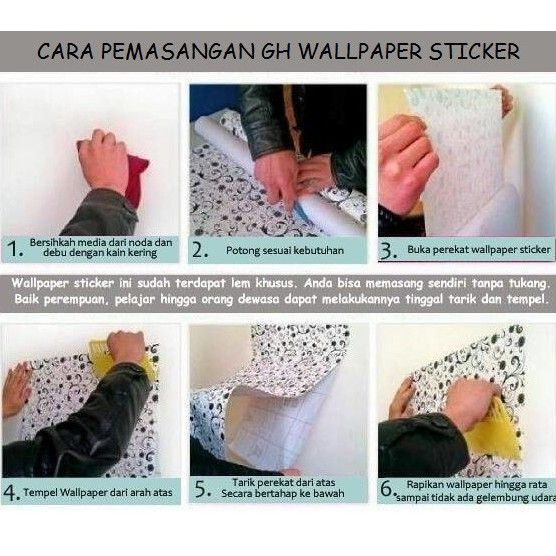 CARA PEMASANGAN GH WALLPAPER STICKER

1. Bersihkah media dari noda dan debu dengan kain kering

2. Potong sesuai kebutuhan

3. Buka perekat wallpaper sticker

Wallpaper sticker ini sudah terdapat lem khusus. Anda bisa memasang sendiri tanpa tukang. Baik perempuan, pelajar hingga orang dewasa dapat melakukannya tinggal tarik dan tempel.

4. Tempel Wallpaper dari arah atas

5. Tarik perekat dari atas Secara bertahap ke bawah

6. Rapikan wallpaper hingga rata sampai tidak ada gelembung udara