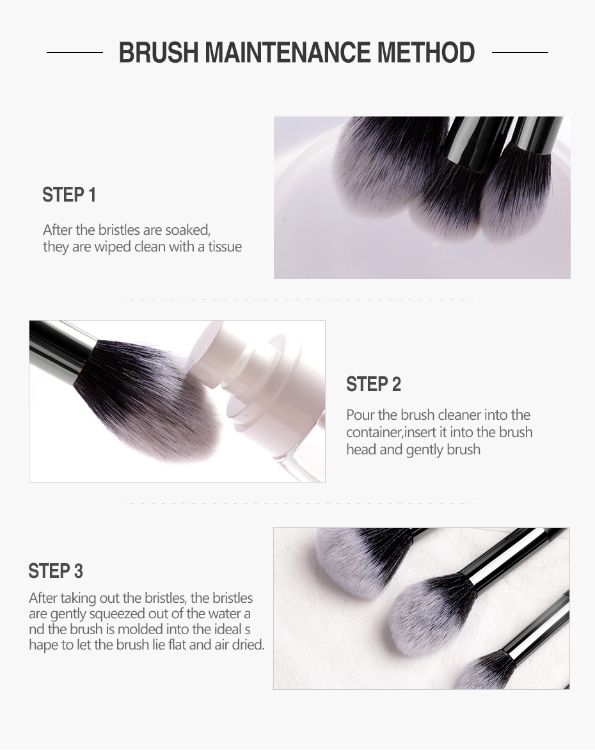 BRUSH MAINTENANCE METHOD

STEP 1

After the bristles are soaked, they are wiped clean with a tissue

STEP 2

Pour the brush cleaner into the container,insert it into the brush head and gently brush

STEP 3

After taking out the bristles, the bristles are gently squeezed out of the water a nd the brush is molded into the ideal s hape to let the brush lie flat and air dried.