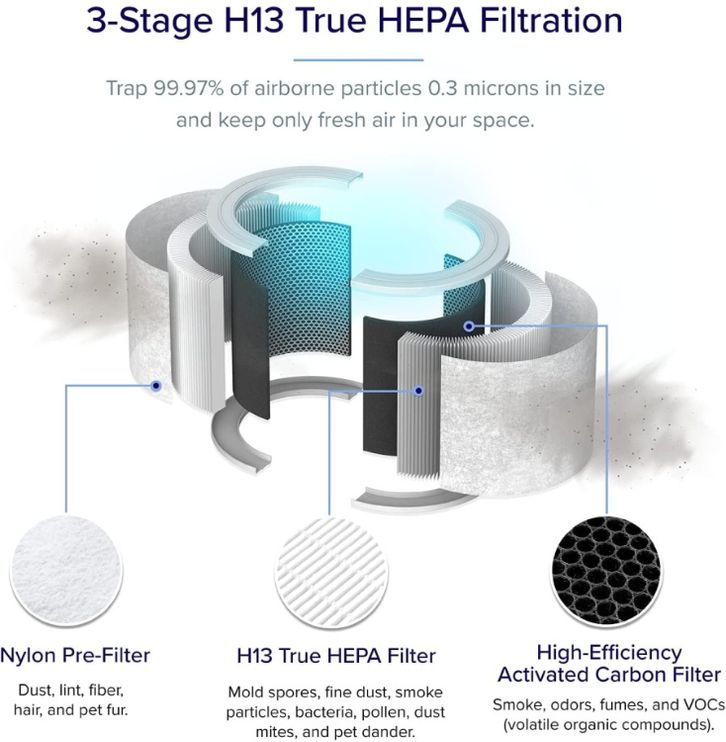 3-Stage H13 True HEPA Filtration

Trap 99.97% of airborne particles 0.3 microns in size and keep only fresh air in your space.

Nylon Pre-Filter

Dust, lint, fiber, hair, and pet fur.

H13 True HEPA Filter

Mold spores, fine dust, smoke particles, bacteria, pollen, dust mites, and pet dander.

High-Efficiency Activated Carbon Filter

Smoke, odors, fumes, and VOCs (volatile organic compounds).